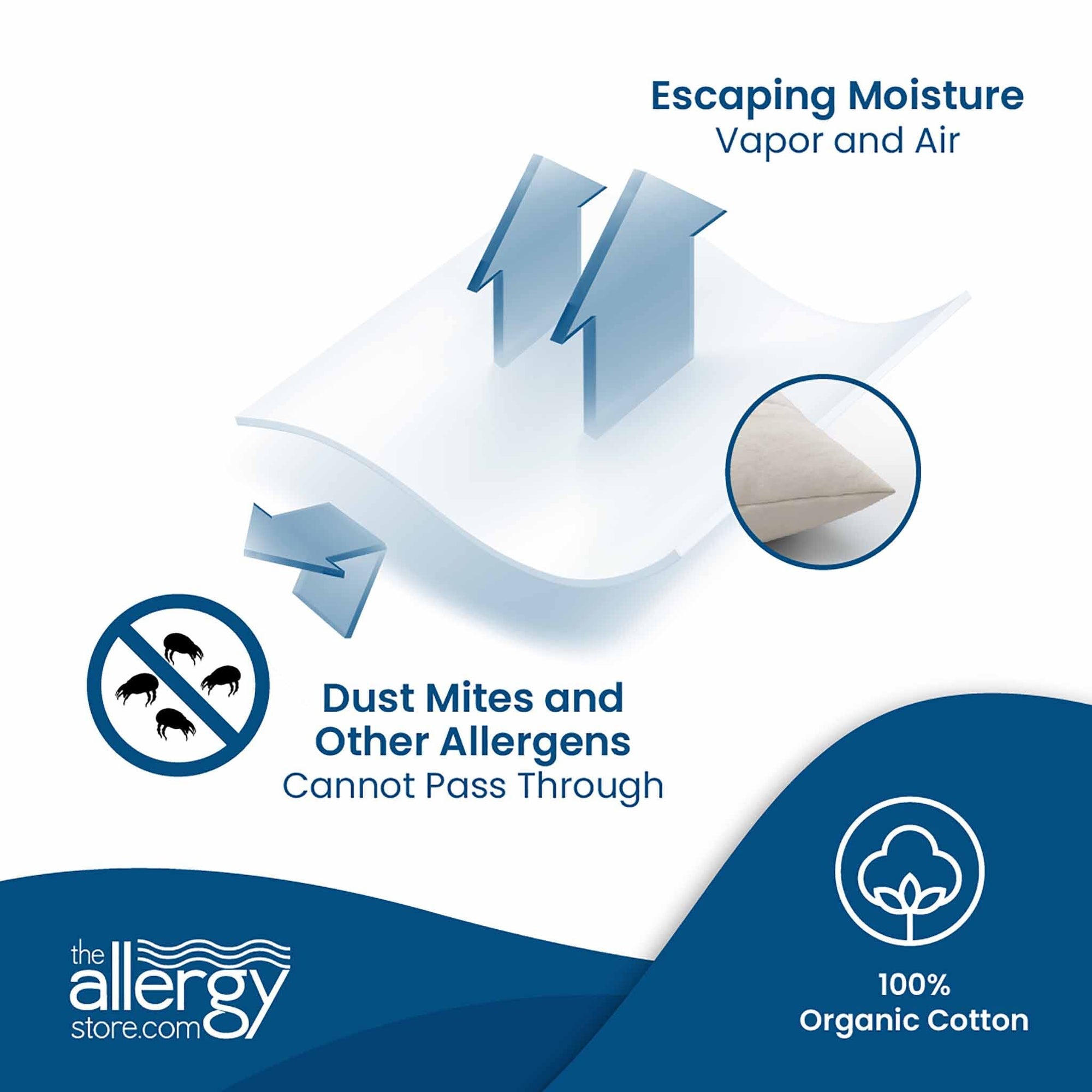 Escaping Moisture
Vapor and Air

Dust Mites and
Other Allergens
Cannot Pass Through

the
allergy
store.com

100%
Organic Cotton